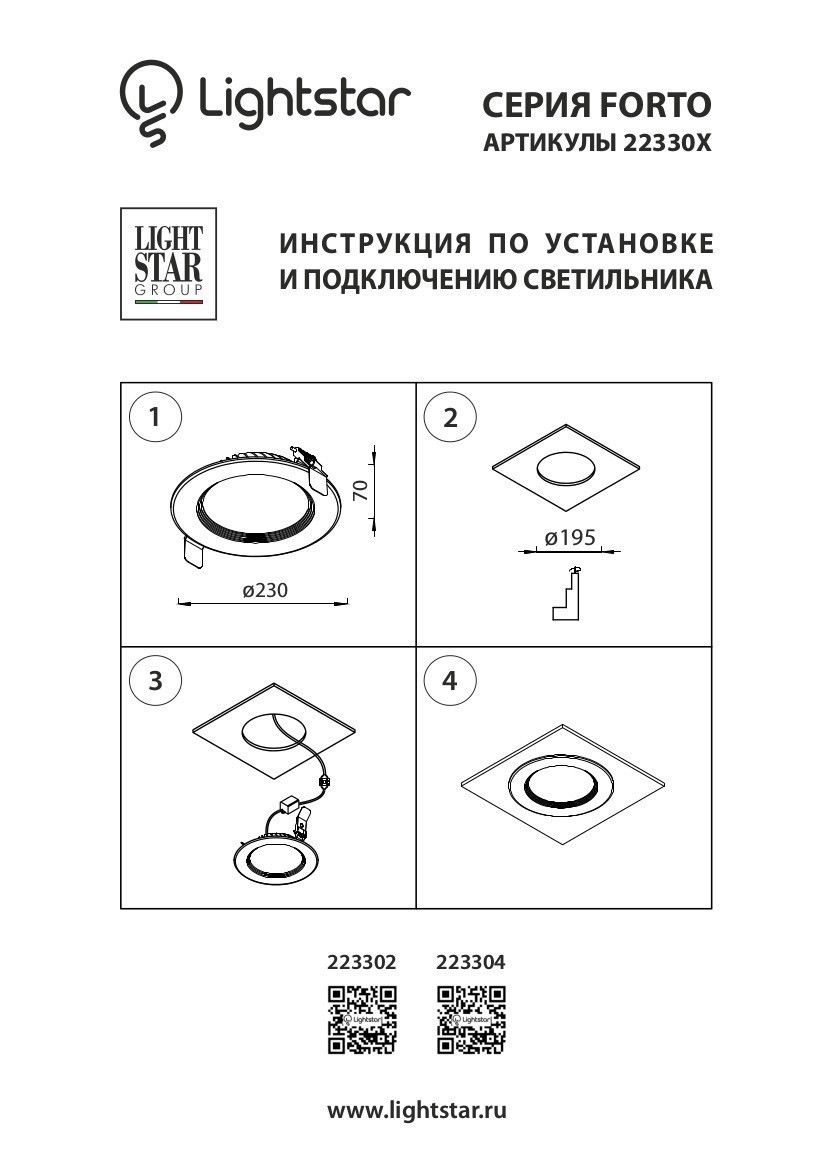 Lightstar

СЕРИЯ FORTO
АРТИКУЛЫ 22330X

LIGHT STAR GROUP

ИНСТРУКЦИЯ ПО УСТАНОВКЕ И ПОДКЛЮЧЕНИЮ СВЕТИЛЬНИКА

1

70

ø230

2

ø195

3

4

223302 223304

Lightstar

Lightstar

www.lightstar.ru